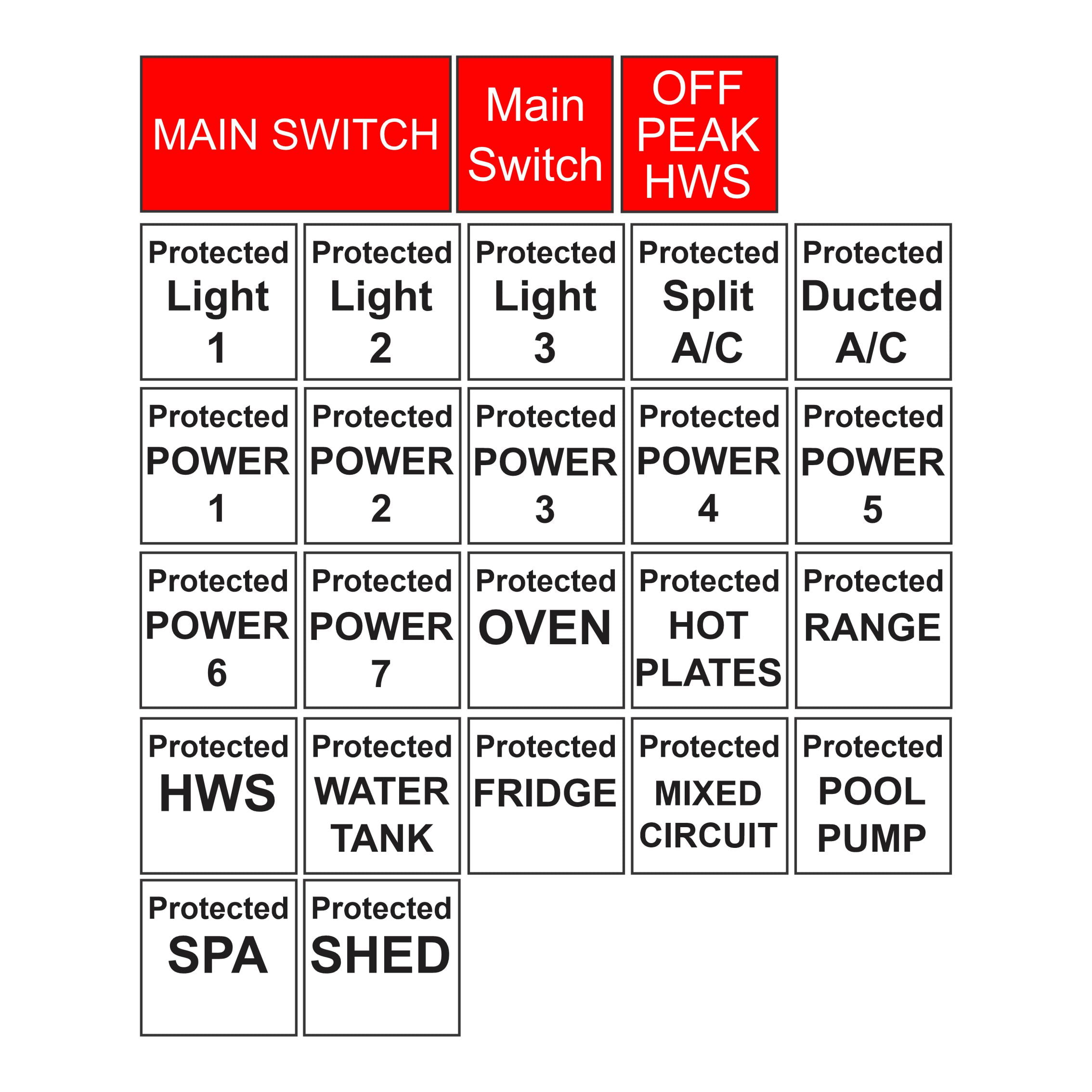 MAIN SWITCH

Main Switch

OFF PEAK HWS

Protected Light 1

Protected Light 2

Protected Light 3

Protected Split A/C

Protected Ducted A/C

Protected POWER 1

Protected POWER 2

Protected POWER 3

Protected POWER 4

Protected POWER 5

Protected POWER 6

Protected POWER 7

Protected OVEN

Protected HOT PLATES

Protected RANGE

Protected HWS

Protected WATER TANK

Protected FRIDGE

Protected MIXED CIRCUIT

Protected POOL PUMP

Protected SPA

Protected SHED